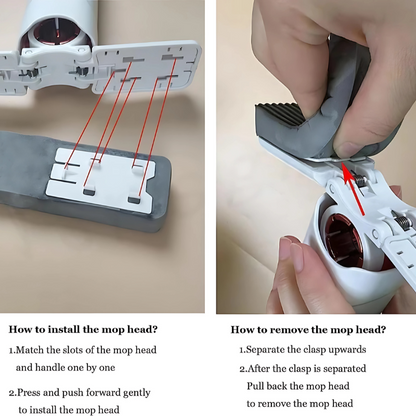 How to install the mop head?

1.Match the slots of the mop head and handle one by one

2.Press and push forward gently to install the mop head

How to remove the mop head?

1.Separate the clasp upwards

2.After the clasp is separated Pull back the mop head to remove the mop head