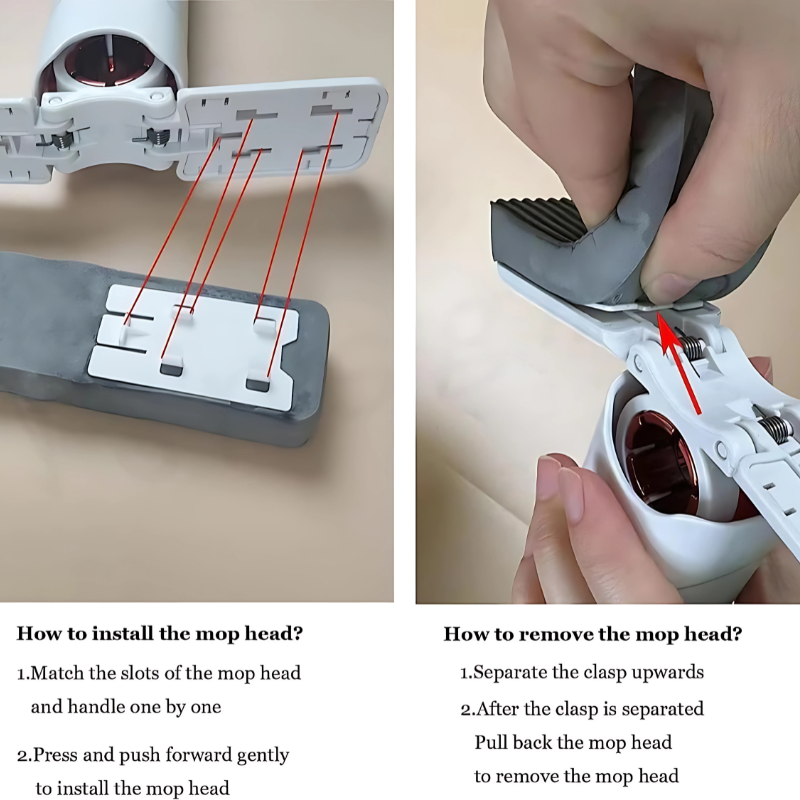 How to install the mop head?

1.Match the slots of the mop head and handle one by one

2.Press and push forward gently to install the mop head

How to remove the mop head?

1.Separate the clasp upwards

2.After the clasp is separated Pull back the mop head to remove the mop head