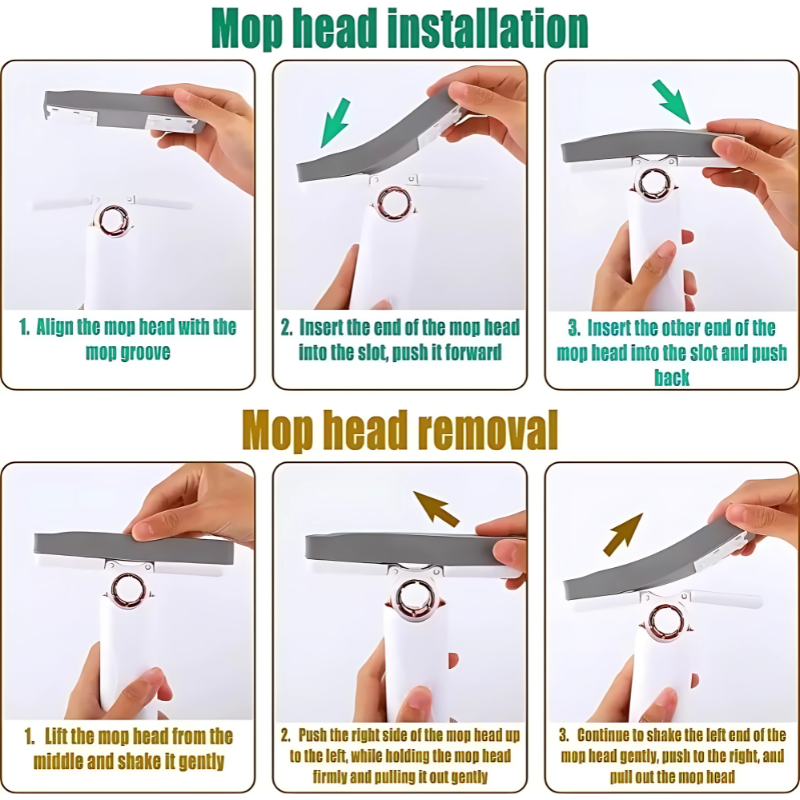 Mop head installation

1. Align the mop head with the mop groove

2. Insert the end of the mop head into the slot, push it forward

3. Insert the other end of the mop head into the slot and push back

Mop head removal

1. Lift the mop head from the middle and shake it gently

2. Push the right side of the mop head up to the left, while holding the mop head firmly and pulling it out gently

3. Continue to shake the left end of the mop head gently, push to the right, and pull out the mop head